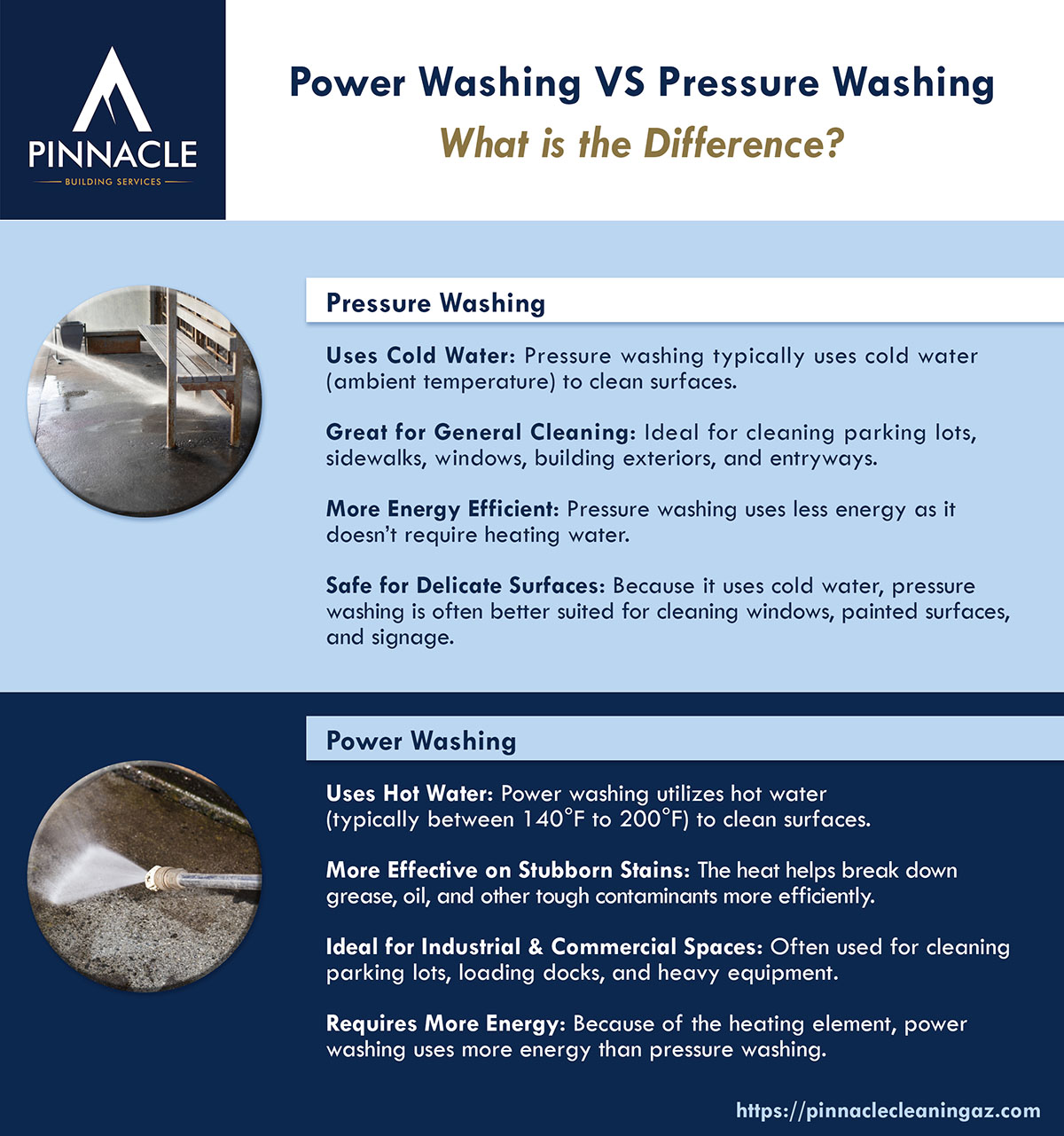 PINNACLE
BUILDING SERVICES

Power Washing VS Pressure Washing
What is the Difference?

Pressure Washing

Uses Cold Water: Pressure washing typically uses cold water (ambient temperature) to clean surfaces.

Great for General Cleaning: Ideal for cleaning parking lots, sidewalks, windows, building exteriors, and entryways.

More Energy Efficient: Pressure washing uses less energy as it doesn't require heating water.

Safe for Delicate Surfaces: Because it uses cold water, pressure washing is often better suited for cleaning windows, painted surfaces, and signage.

Power Washing

Uses Hot Water: Power washing utilizes hot water (typically between 140°F to 200°F) to clean surfaces.

More Effective on Stubborn Stains: The heat helps break down grease, oil, and other tough contaminants more efficiently.

Ideal for Industrial & Commercial Spaces: Often used for cleaning parking lots, loading docks, and heavy equipment.

Requires More Energy: Because of the heating element, power washing uses more energy than pressure washing.

https://pinnaclecleaningaz.com